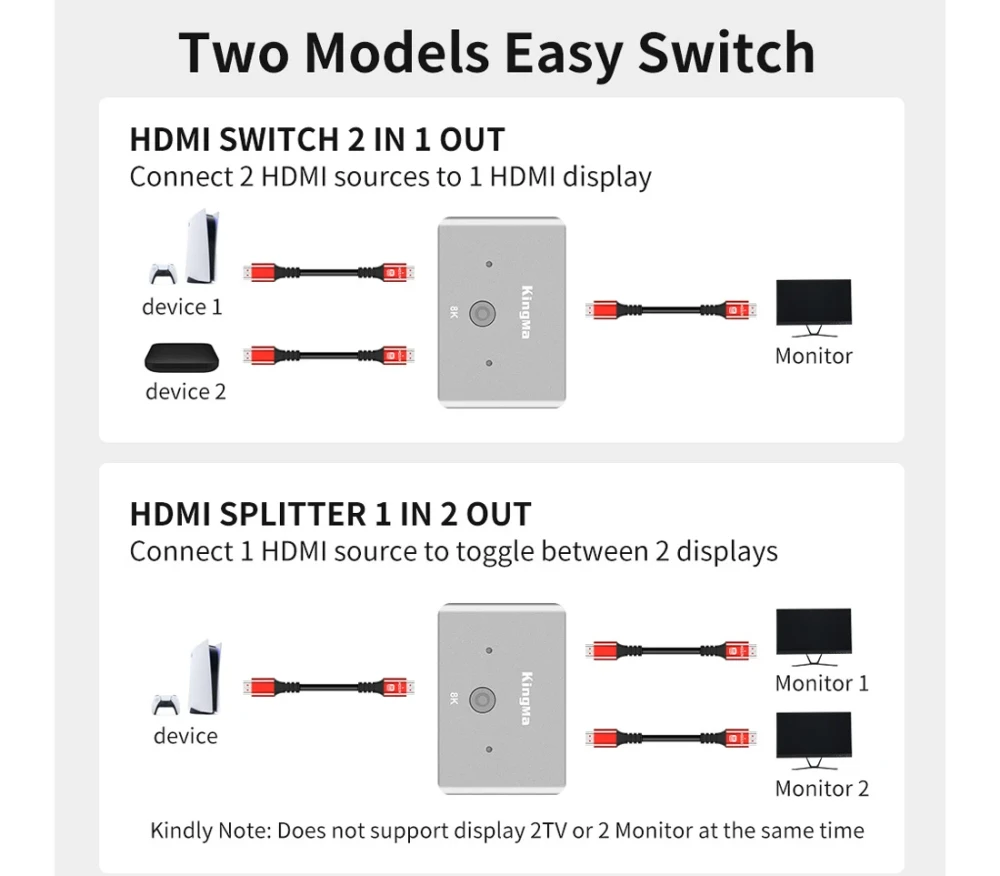 Two Models Easy Switch

HDMI SWITCH 2 IN 1 OUT
Connect 2 HDMI sources to 1 HDMI display

device 1

device 2

8K

KingMa

Monitor

HDMI SPLITTER 1 IN 2 OUT
Connect 1 HDMI source to toggle between 2 displays

device

8K

KingMa

Monitor 1

Monitor 2

Kindly Note: Does not support display 2TV or 2 Monitor at the same time