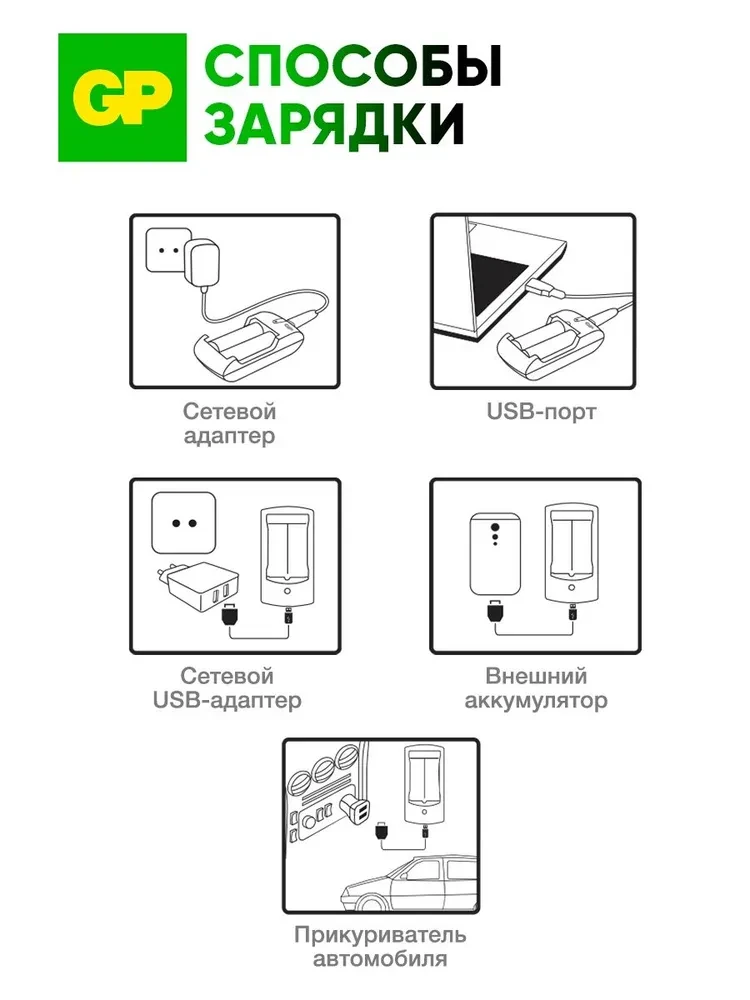 GP

СПОСОБЫ ЗАРЯДКИ

Сетевой адаптер

USB-порт

Сетевой USB-адаптер

Внешний аккумулятор

Прикуриватель автомобиля